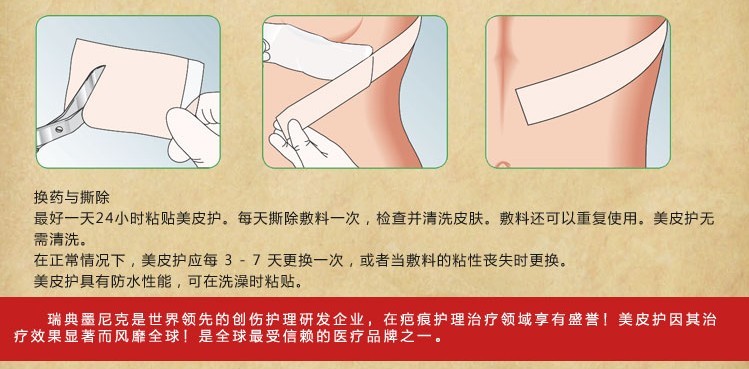 换药与撕除
最好一天24小时粘贴美皮护。每天撕除敷料一次，检查并清洗皮肤。敷料还可以重复使用。美皮护无需清洗。
在正常情况下，美皮护应每 3 - 7 天更换一次，或者当敷料的粘性丧失时更换。
美皮护具有防水性能，可在洗澡时粘贴。

瑞典墨尼克是世界领先的创伤护理研发企业，在疤痕护理治疗领域享有盛誉！美皮护因其治疗效果显著而风靡全球！是全球最受信赖的医疗品牌之一。